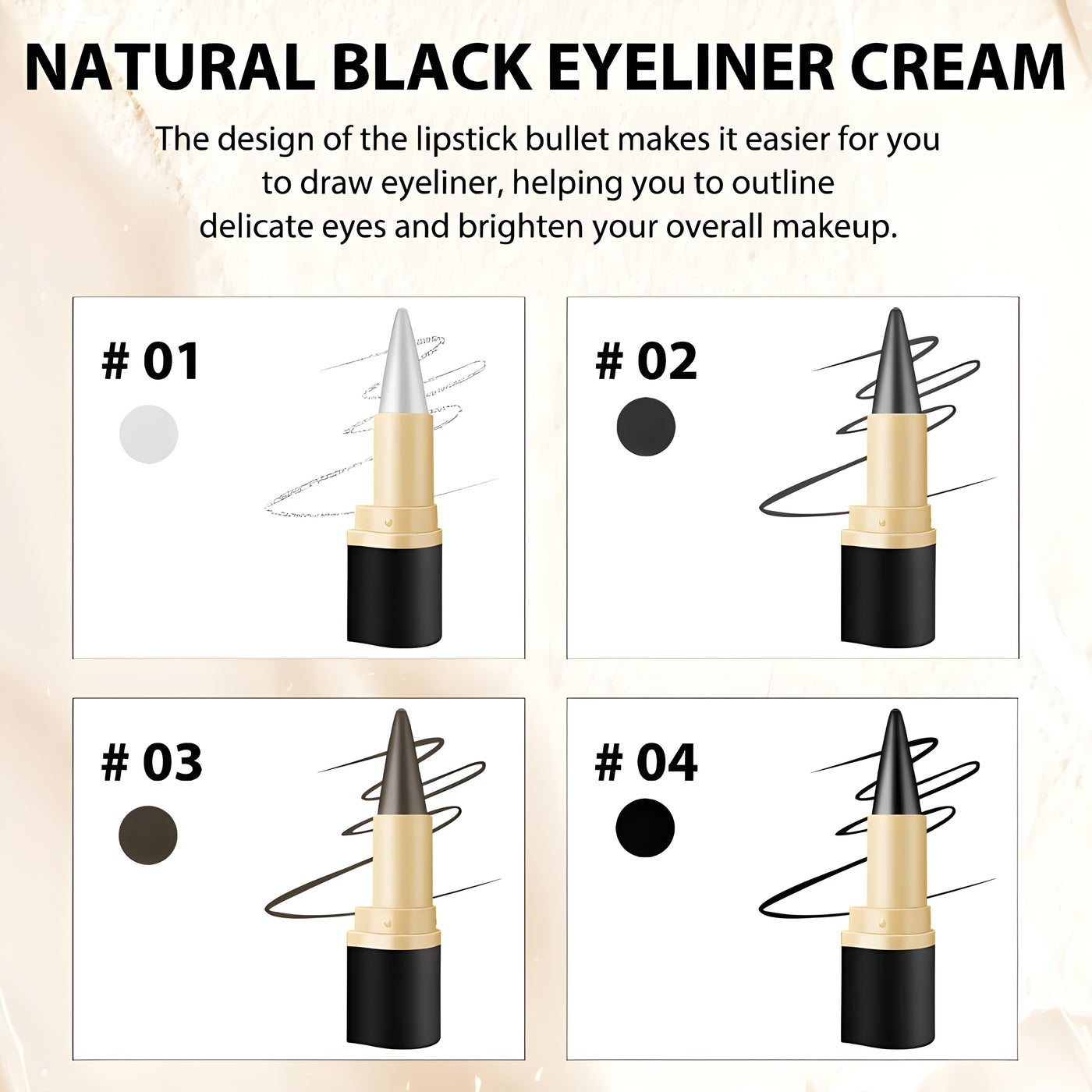 NATURAL BLACK EYELINER CREAM

The design of the lipstick bullet makes it easier for you to draw eyeliner, helping you to outline delicate eyes and brighten your overall makeup.

# 01

# 02

# 03

# 04